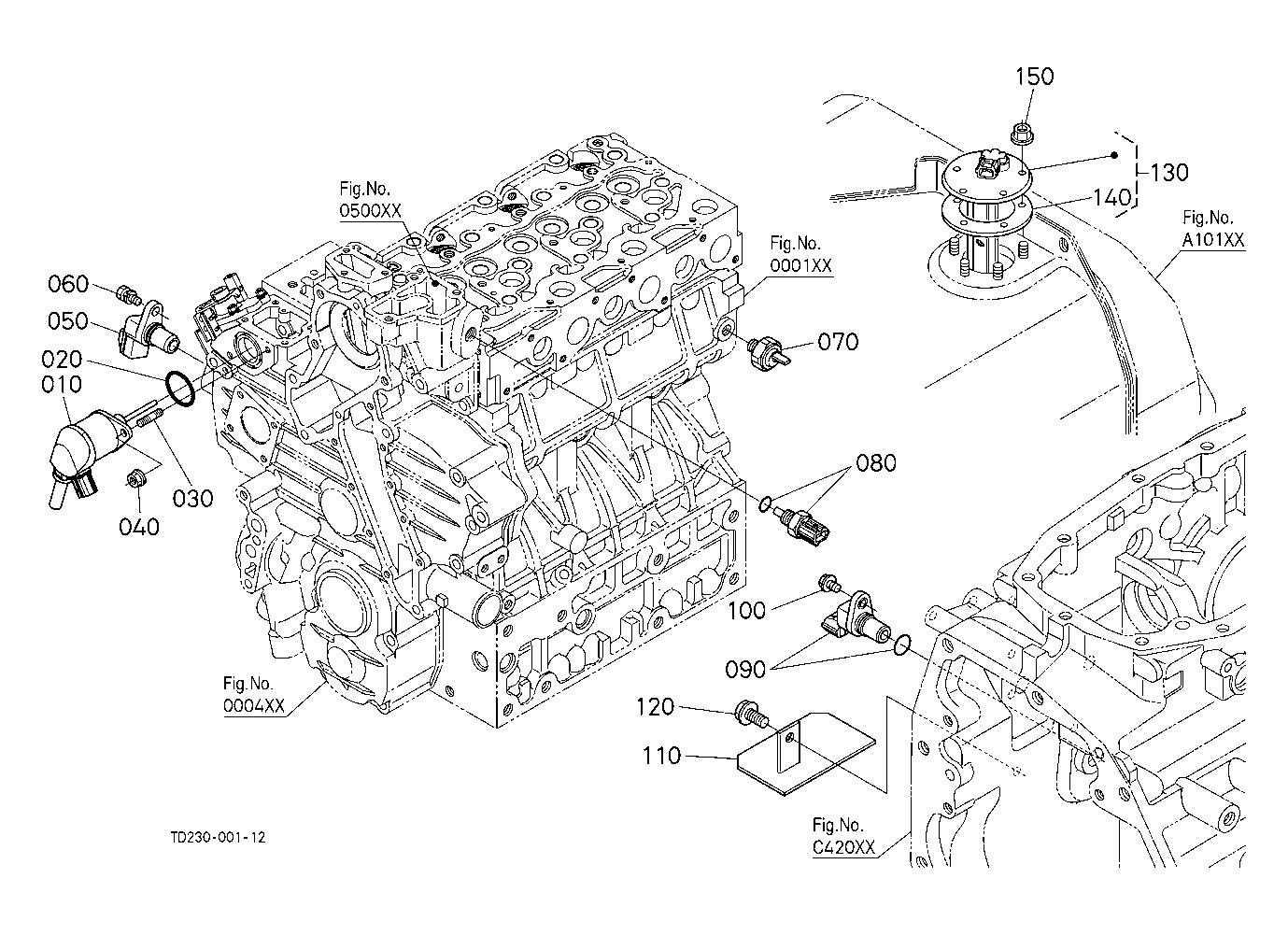 150
130
140
Fig.No.
A101XX
Fig.No.
0500XX
Fig.No.
0001XX
060
050
020
010
070
030
040
080
100
090
120
110
Fig.No.
0004XX
Fig.No.
C420XX
TD230-001-12